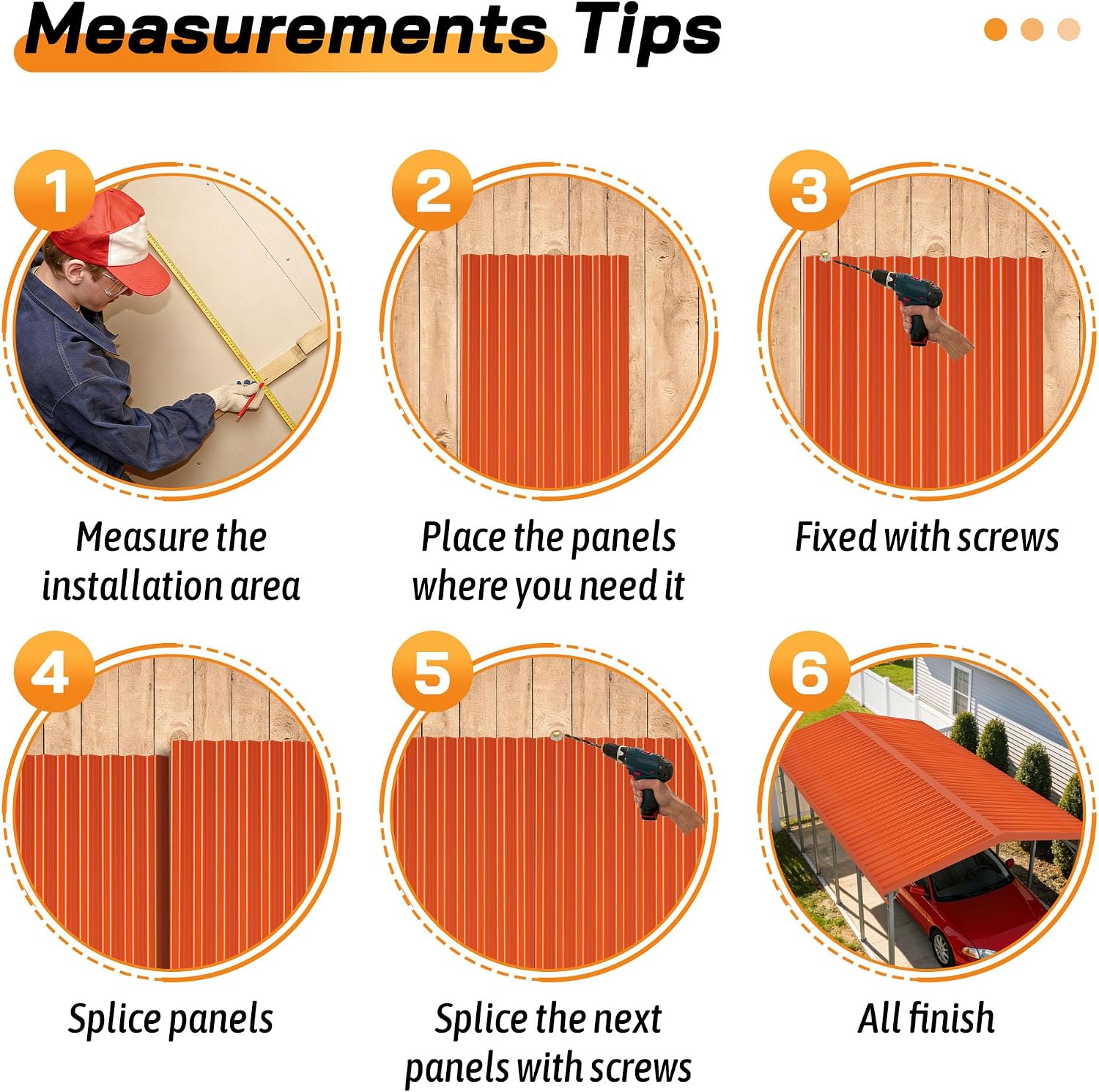 Measurements Tips

1

Measure the installation area

2

Place the panels where you need it

3

Fixed with screws

4

Splice panels

5

Splice the next panels with screws

6

All finish