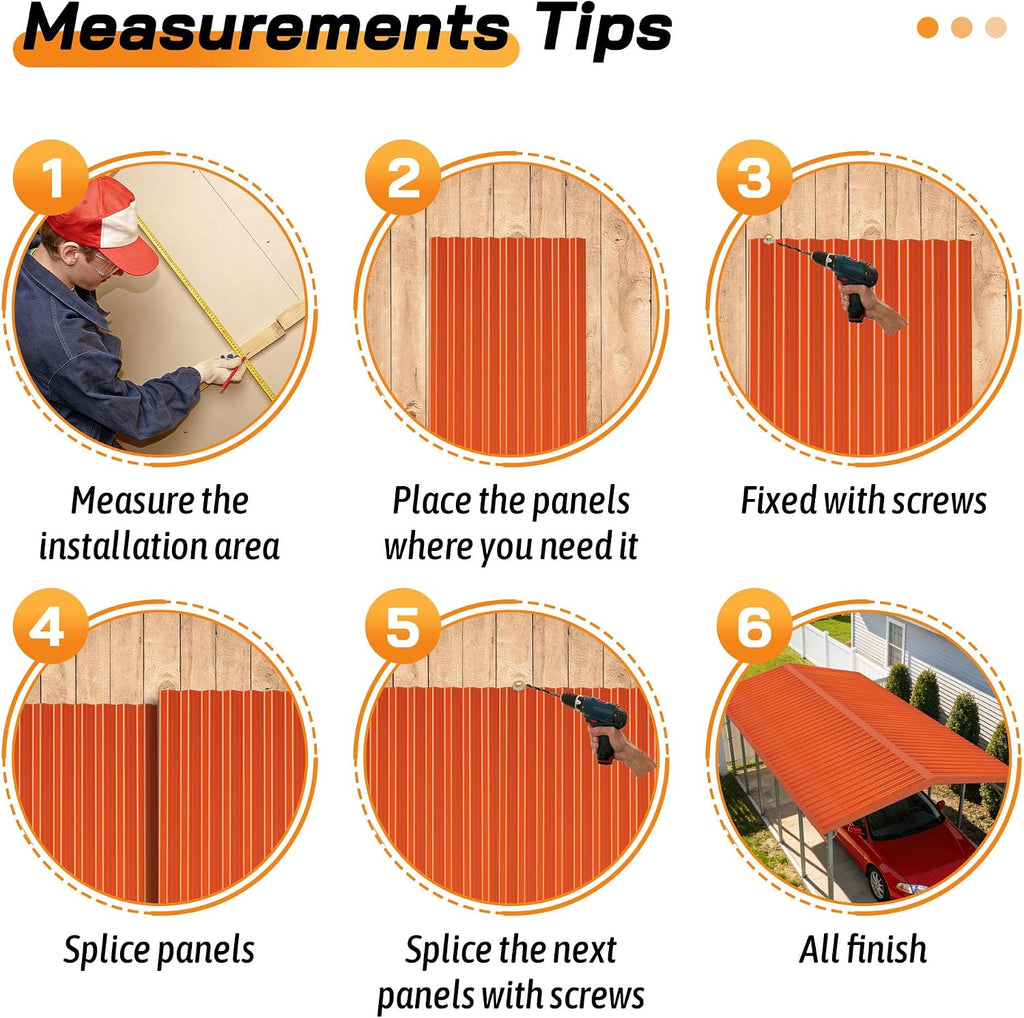 Measurements Tips

1
Measure the installation area

2
Place the panels where you need it

3
Fixed with screws

4
Splice panels

5
Splice the next panels with screws

6
All finish