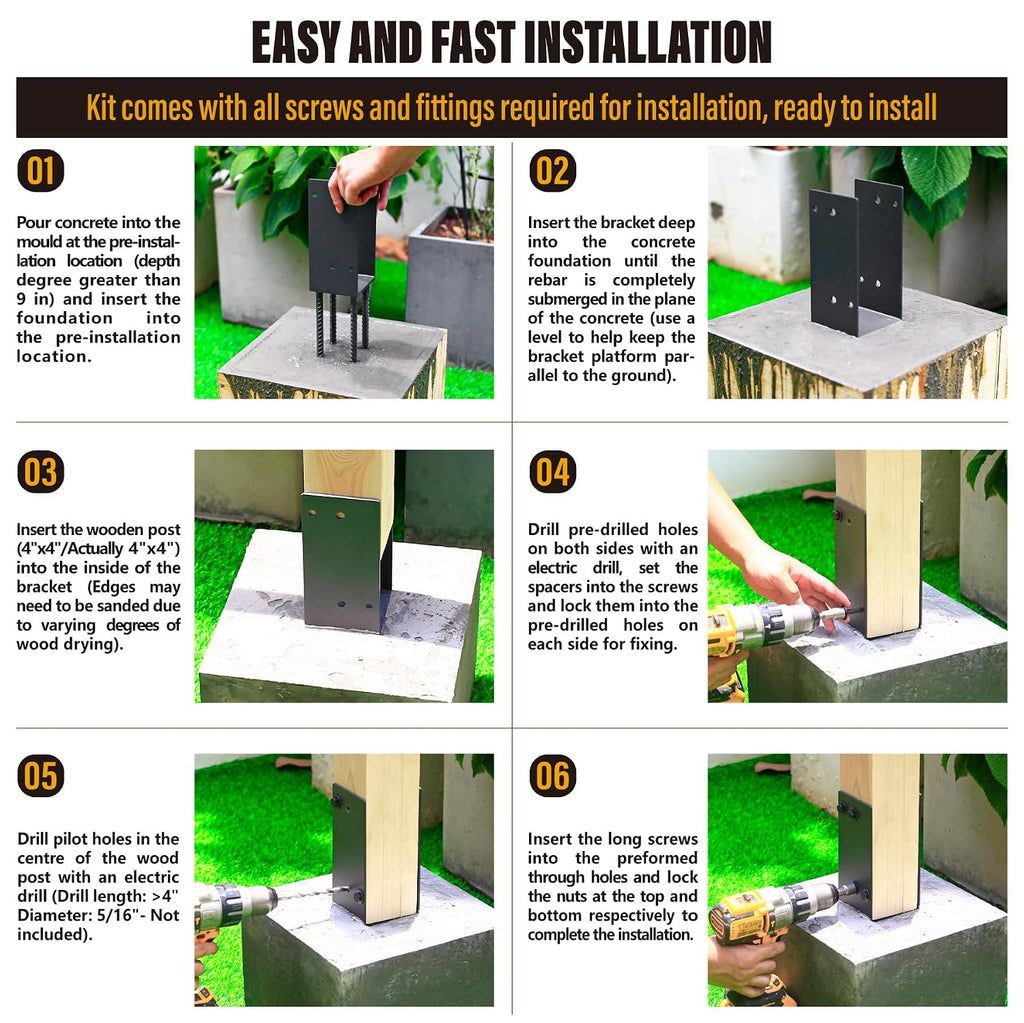 EASY AND FAST INSTALLATION

Kit comes with all screws and fittings required for installation, ready to install

01

Pour concrete into the mould at the pre-installation location (depth degree greater than 9 in) and insert the foundation into the pre-installation location.

02

Insert the bracket deep into the concrete foundation until the rebar is completely submerged in the plane of the concrete (use a level to help keep the bracket platform parallel to the ground).

03

Insert the wooden post (4"x4"/Actually 4"x4") into the inside of the bracket (Edges may need to be sanded due to varying degrees of wood drying).

04

Drill pre-drilled holes on both sides with an electric drill, set the spacers into the screws and lock them into the pre-drilled holes on each side for fixing.

05

Drill pilot holes in the centre of the wood post with an electric drill (Drill length: >4" Diameter: 5/16"- Not included).

06

Insert the long screws into the preformed through holes and lock the nuts at the top and bottom respectively to complete the installation.