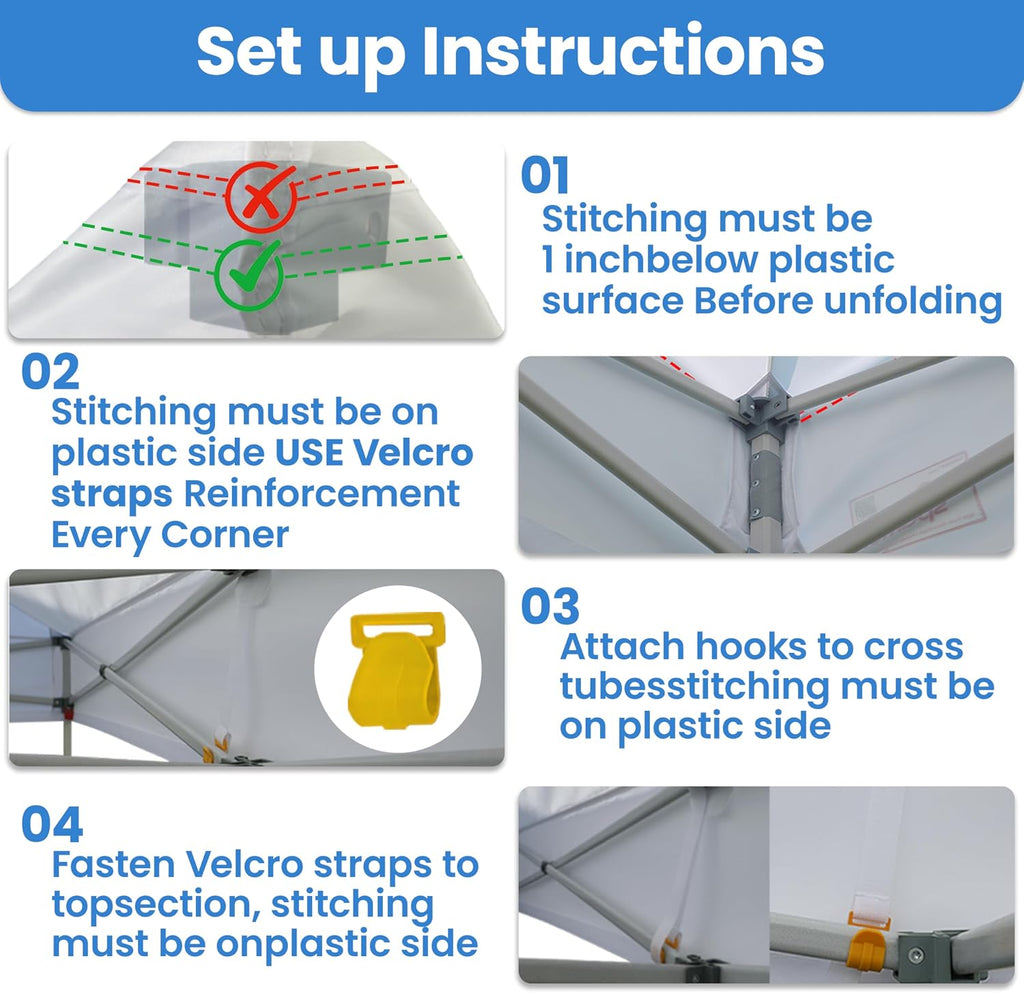 Set up Instructions

01
Stitching must be 1 inchbelow plastic surface Before unfolding

02
Stitching must be on plastic side USE Velcro straps Reinforcement Every Corner

03
Attach hooks to cross tubesstitching must be on plastic side

04
Fasten Velcro straps to topsection, stitching must be onplastic side