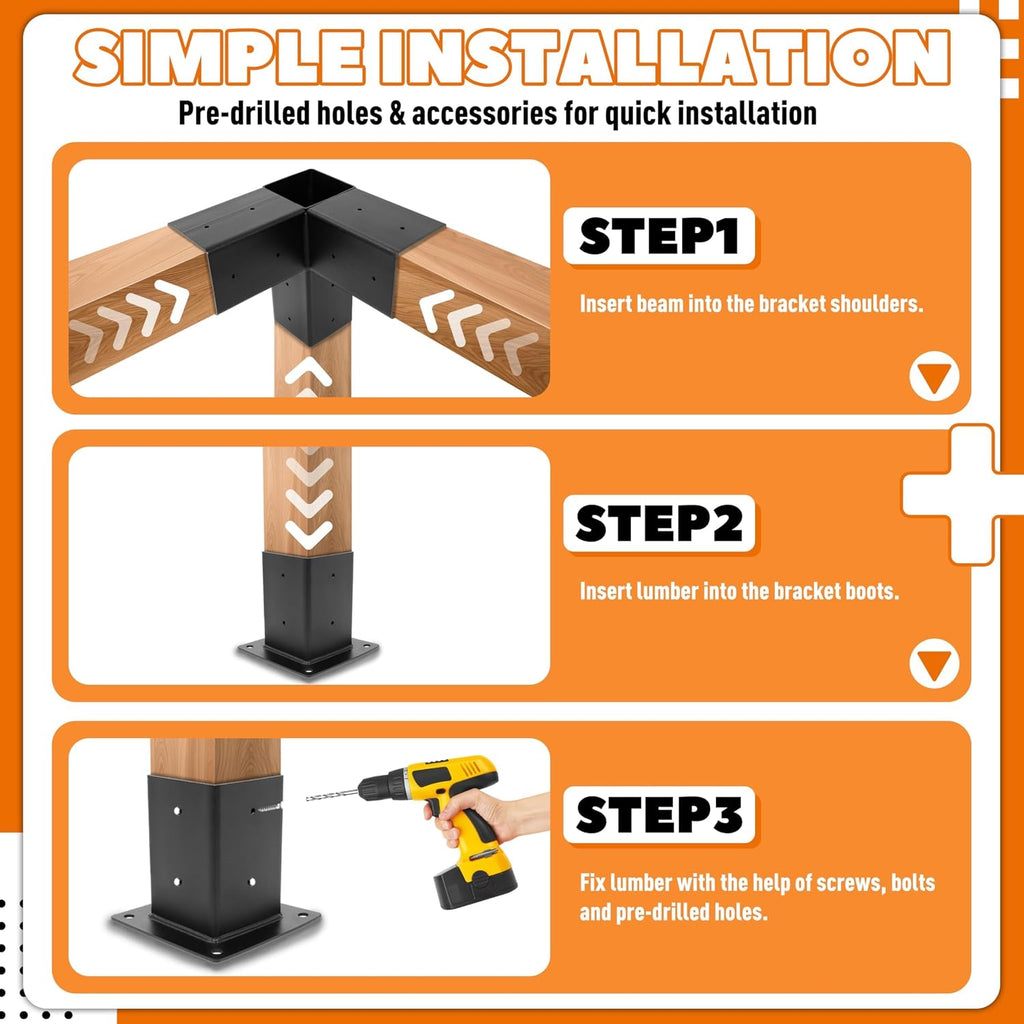 SIMPLE INSTALLATION

Pre-drilled holes & accessories for quick installation

STEP1

Insert beam into the bracket shoulders.

STEP2

Insert lumber into the bracket boots.

STEP3

Fix lumber with the help of screws, bolts and pre-drilled holes.