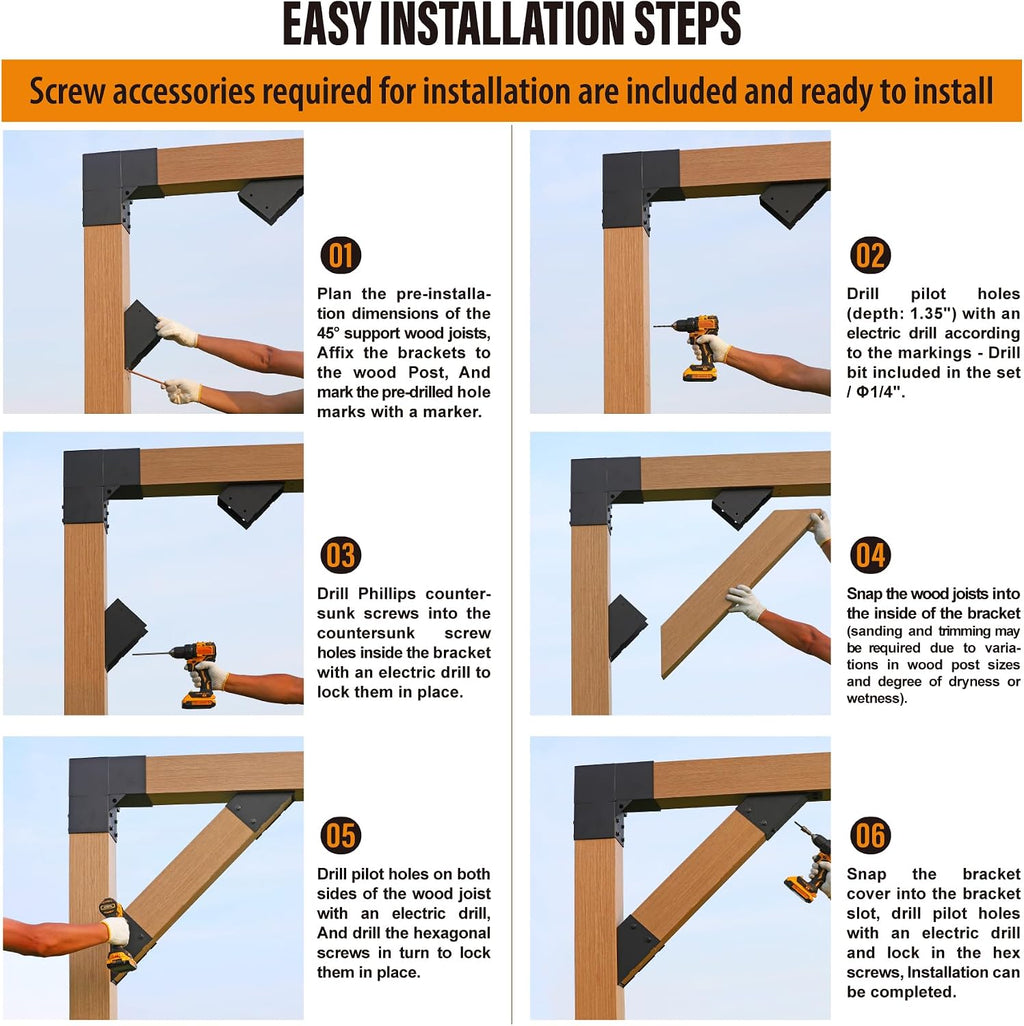 EASY INSTALLATION STEPS

Screw accessories required for installation are included and ready to install

01

Plan the pre-installation dimensions of the 45° support wood joists, Affix the brackets to the wood Post, And mark the pre-drilled hole marks with a marker.

02

Drill pilot holes (depth: 1.35") with an electric drill according to the markings - Drill bit included in the set / Φ1/4".

03

Drill Phillips countersunk screws into the countersunk screw holes inside the bracket with an electric drill to lock them in place.

04

Snap the wood joists into the inside of the bracket (sanding and trimming may be required due to variations in wood post sizes and degree of dryness or wetness).

05

Drill pilot holes on both sides of the wood joist with an electric drill, And drill the hexagonal screws in turn to lock them in place.

06

Snap the bracket cover into the bracket slot, drill pilot holes with an electric drill and lock in the hex screws, Installation can be completed.