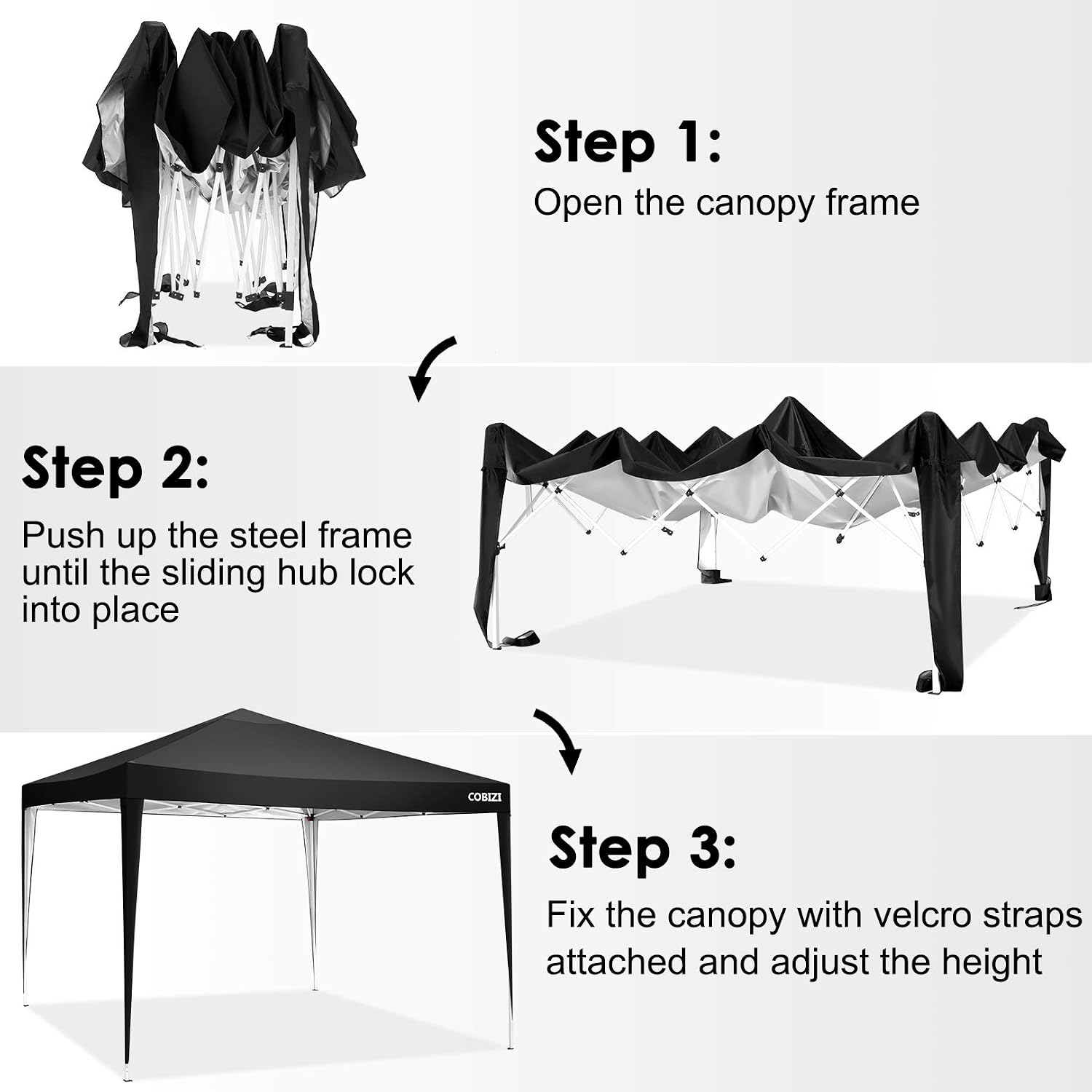 Step 1:
Open the canopy frame

Step 2:
Push up the steel frame until the sliding hub lock into place

COBIZI

Step 3:
Fix the canopy with velcro straps attached and adjust the height