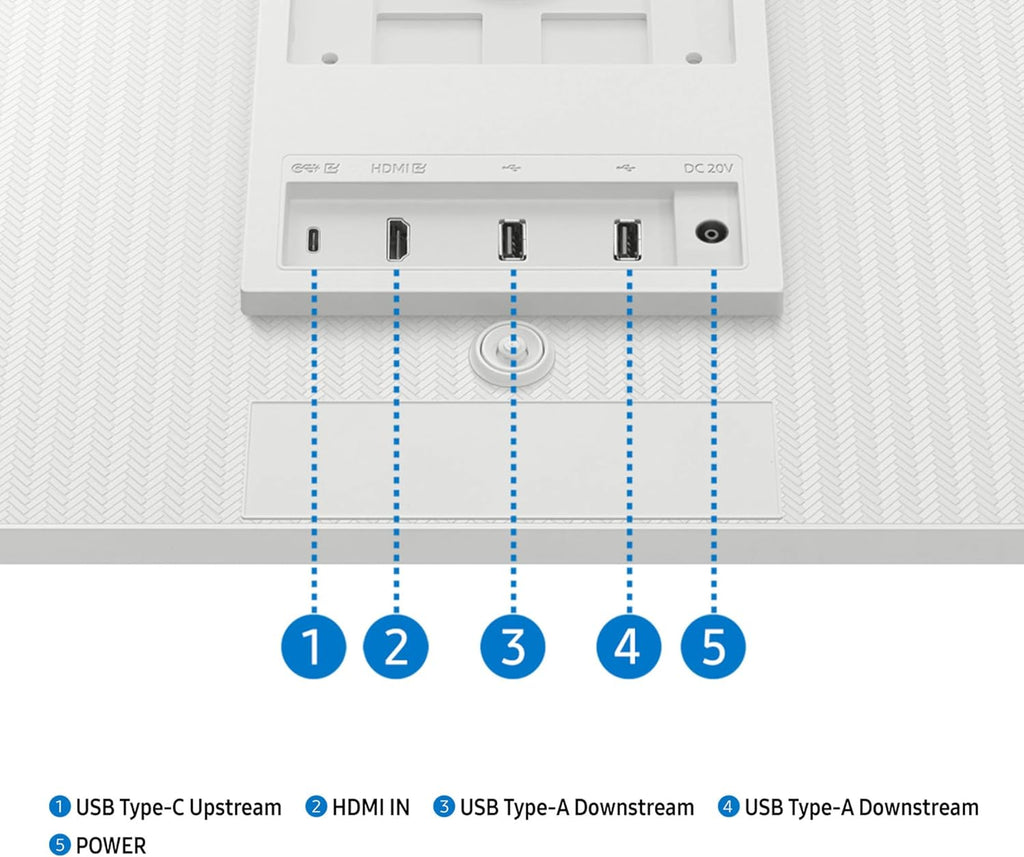 HDMI

DC 20V

1 2 3 4 5

1 USB Type-C Upstream 2 HDMI IN 3 USB Type-A Downstream 4 USB Type-A Downstream
5 POWER