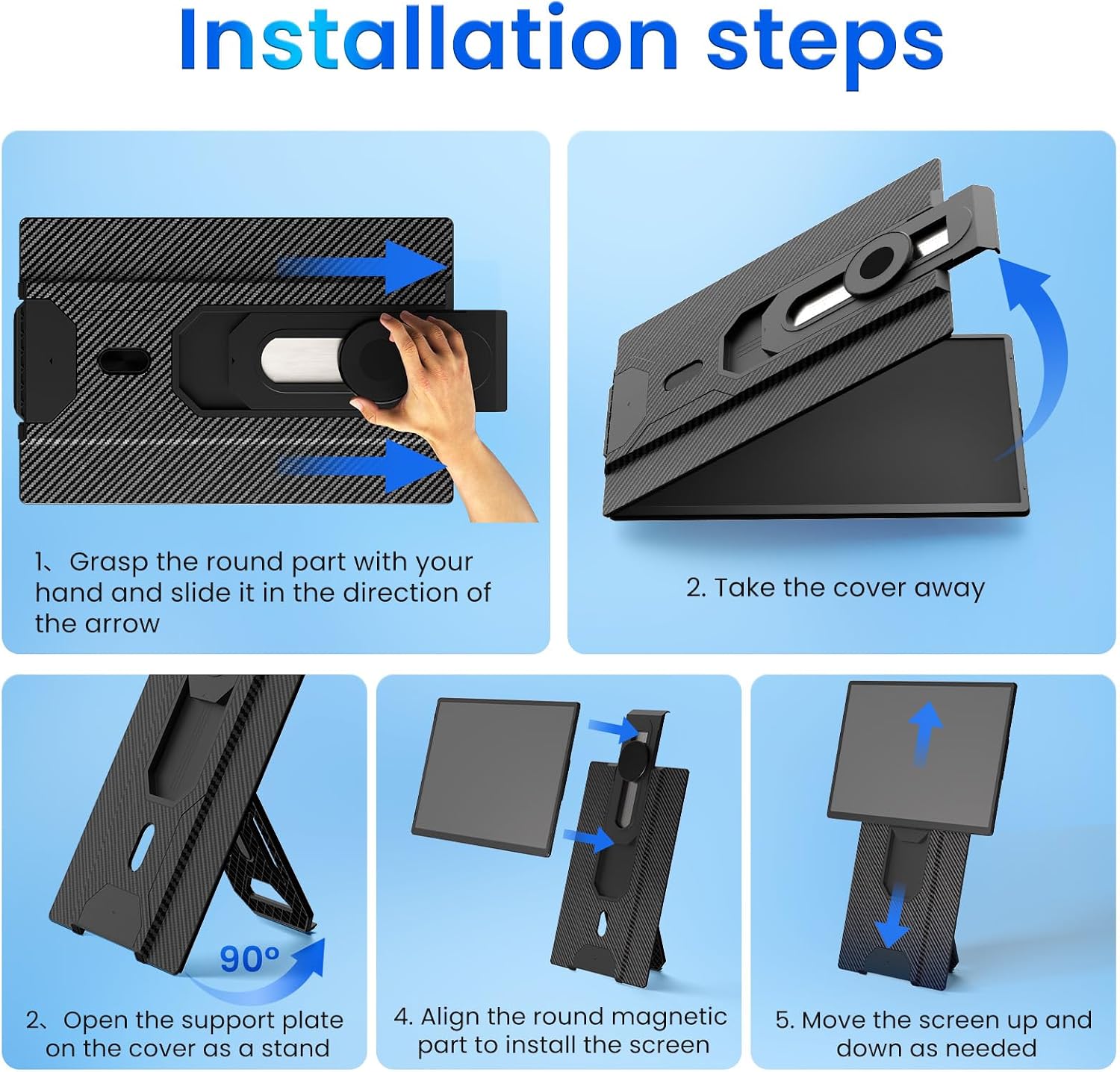 Installation steps

1、Grasp the round part with your hand and slide it in the direction of the arrow

2. Take the cover away

90°

2、Open the support plate on the cover as a stand

4. Align the round magnetic part to install the screen

5. Move the screen up and down as needed