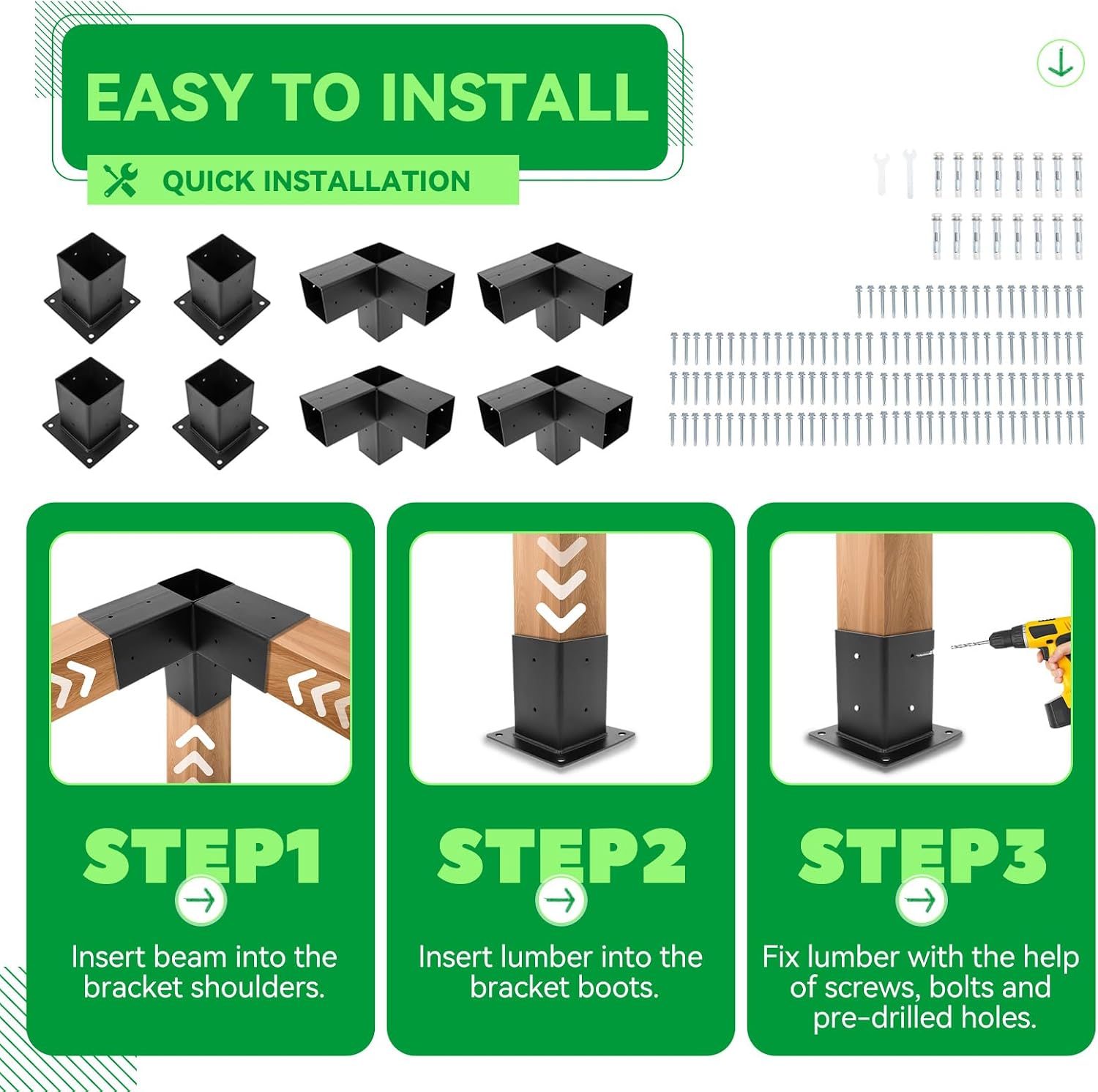 EASY TO INSTALL

QUICK INSTALLATION

STEP1

Insert beam into the bracket shoulders.

STEP2

Insert lumber into the bracket boots.

STEP3

Fix lumber with the help of screws, bolts and pre-drilled holes.