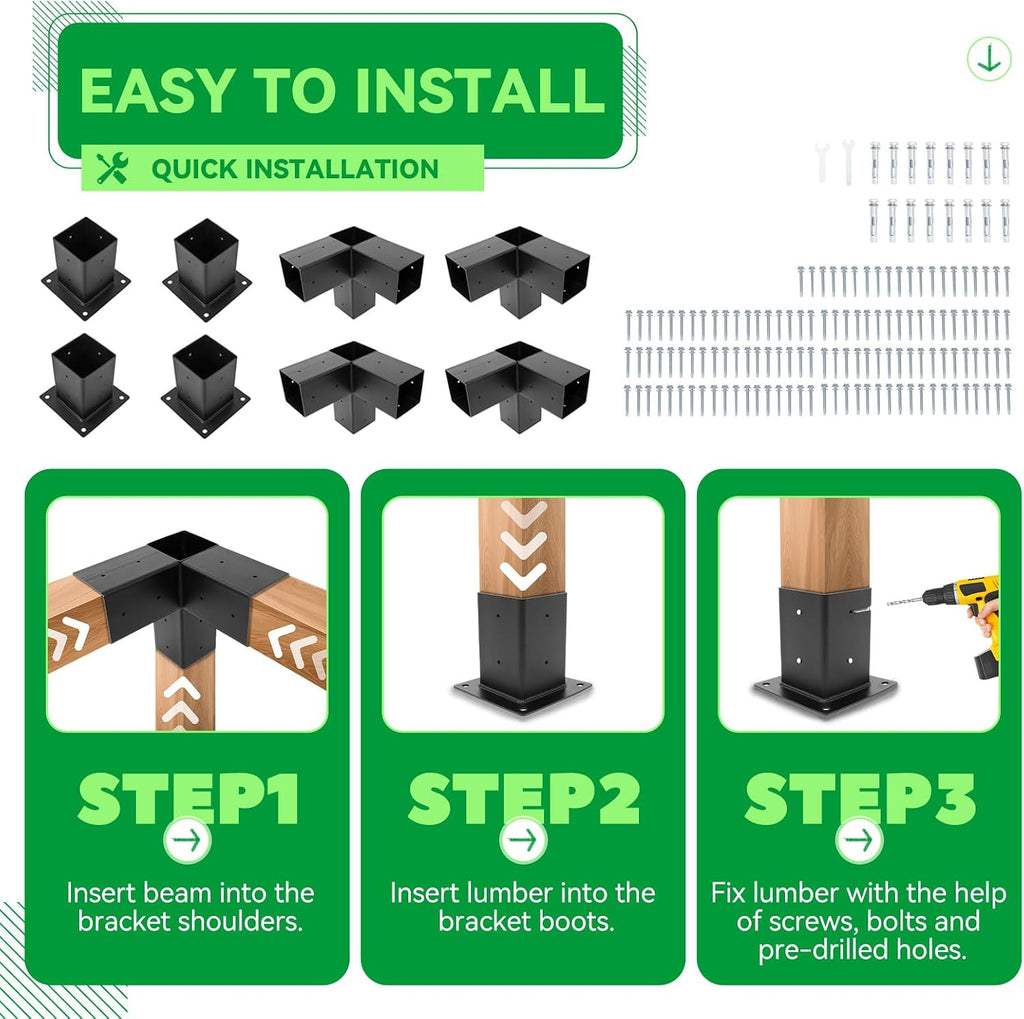 EASY TO INSTALL

QUICK INSTALLATION

STEP1

Insert beam into the bracket shoulders.

STEP2

Insert lumber into the bracket boots.

STEP3

Fix lumber with the help of screws, bolts and pre-drilled holes.