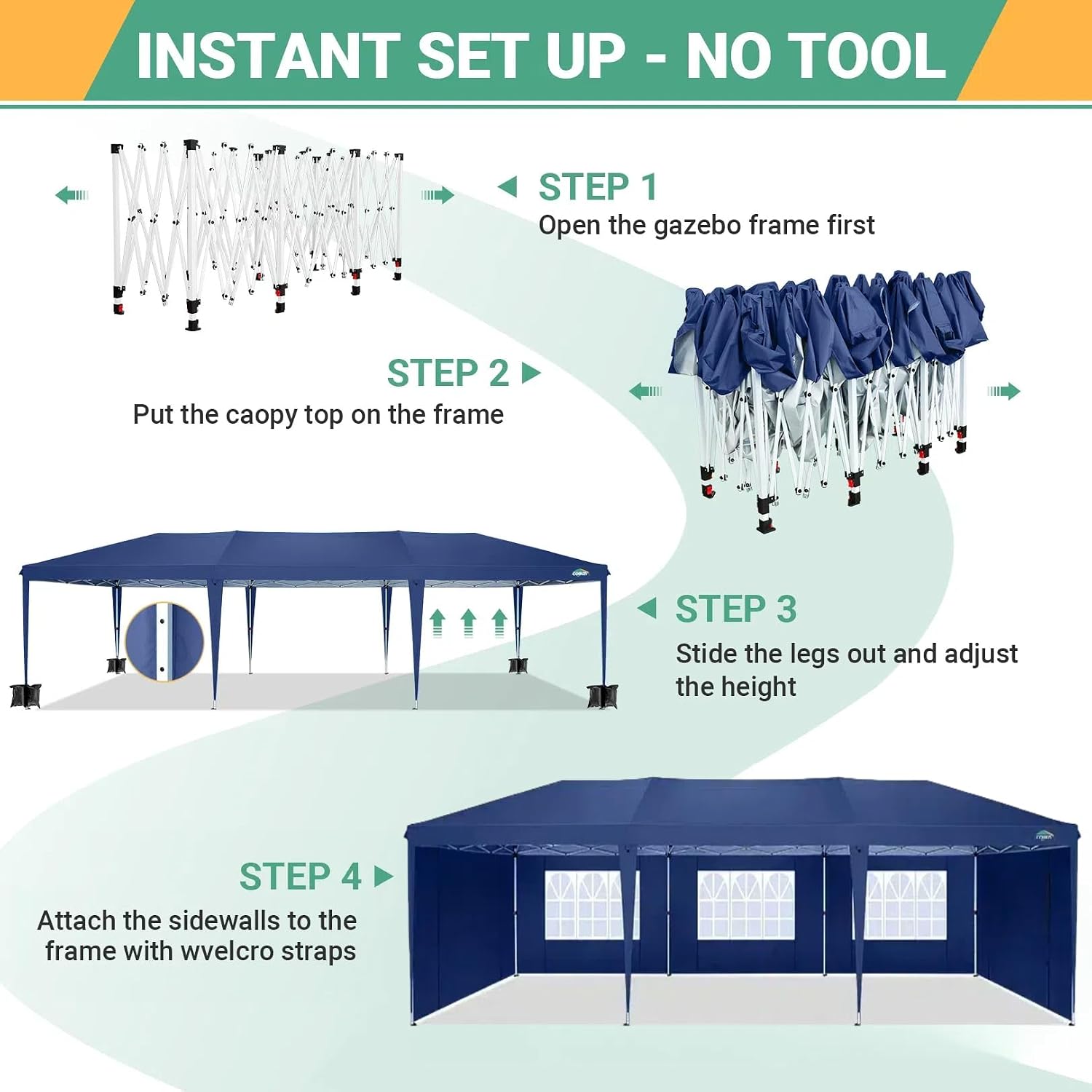 INSTANT SET UP - NO TOOL

STEP 1
Open the gazebo frame first

STEP 2
Put the caopy top on the frame

STEP 3
Stide the legs out and adjust the height

STEP 4
Attach the sidewalls to the frame with wvelcro straps