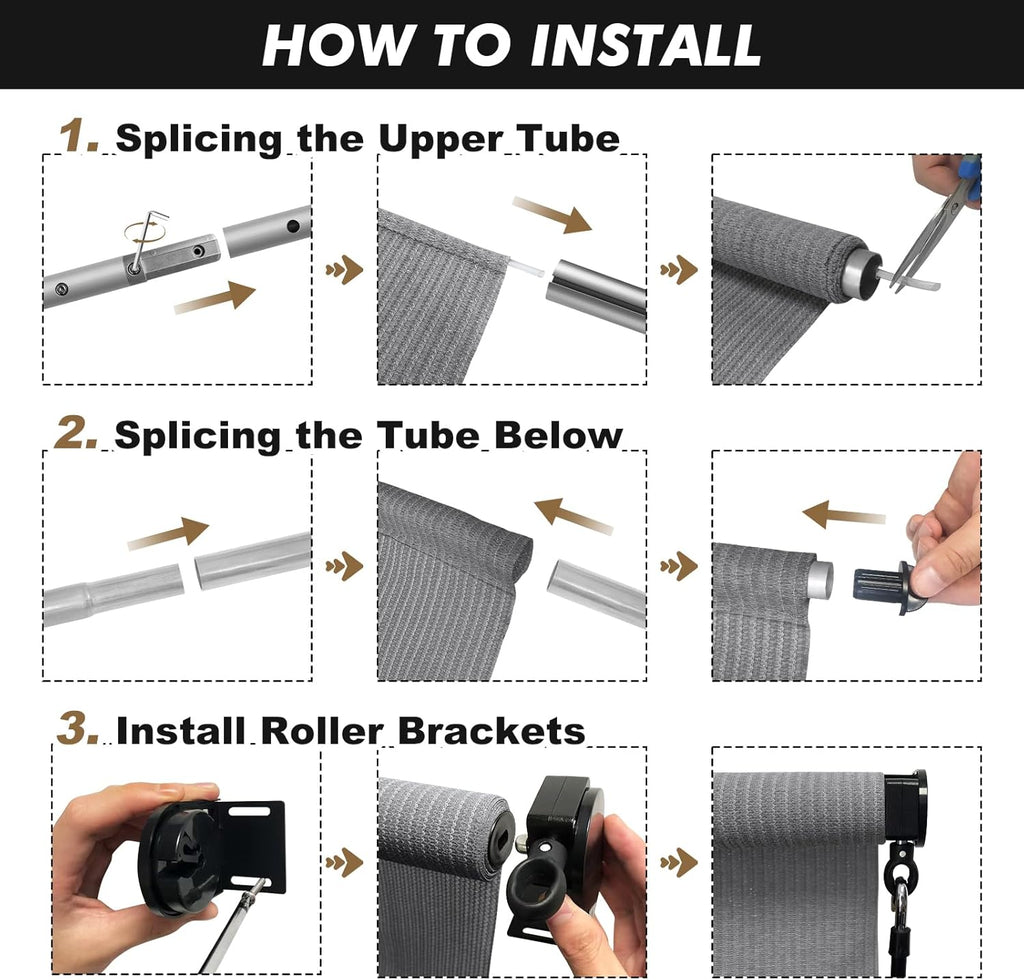 HOW TO INSTALL

1. Splicing the Upper Tube

2. Splicing the Tube Below

3. Install Roller Brackets