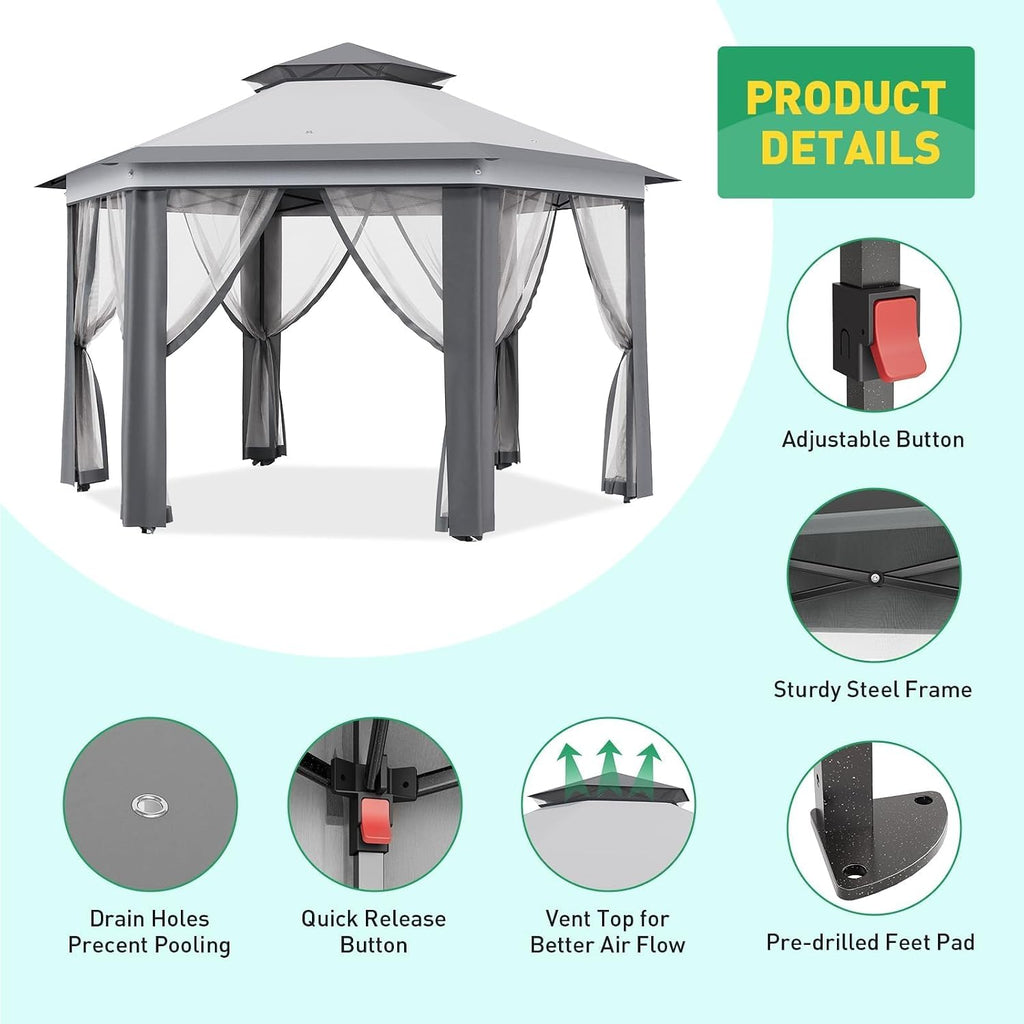 PRODUCT DETAILS

Adjustable Button

Sturdy Steel Frame

Drain Holes Precent Pooling

Quick Release Button

Vent Top for Better Air Flow

Pre-drilled Feet Pad