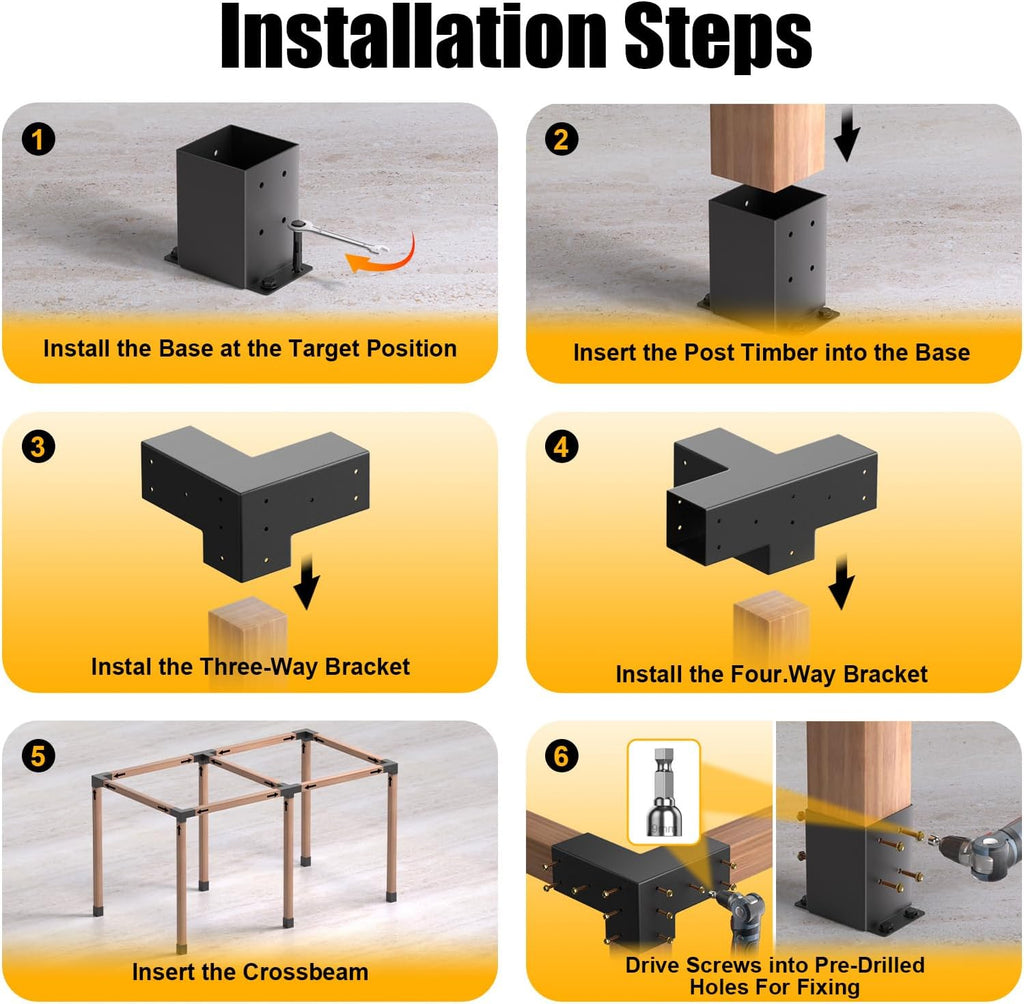 Installation Steps

1
Install the Base at the Target Position

2
Insert the Post Timber into the Base

3
Instal the Three-Way Bracket

4
Install the Four.Way Bracket

5
Insert the Crossbeam

6
Drive Screws into Pre-Drilled Holes For Fixing