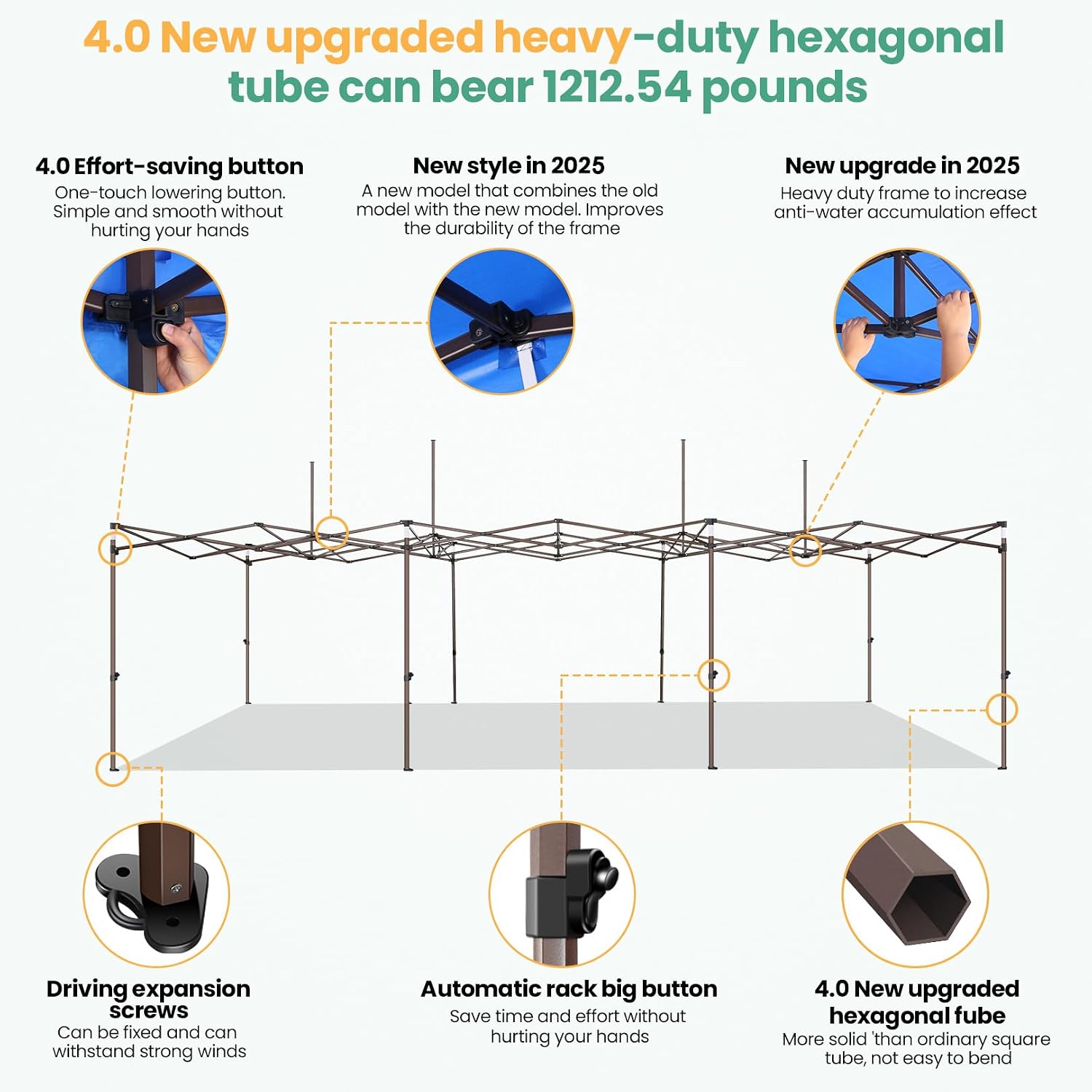 4.0 New upgraded heavy-duty hexagonal tube can bear 1212.54 pounds

4.0 Effort-saving button
One-touch lowering button. Simple and smooth without hurting your hands

New style in 2025
A new model that combines the old model with the new model. Improves the durability of the frame

New upgrade in 2025
Heavy duty frame to increase anti-water accumulation effect

Driving expansion screws
Can be fixed and can withstand strong winds

Automatic rack big button
Save time and effort without hurting your hands

4.0 New upgraded hexagonal fube
More solid 'than ordinary square tube, not easy to bend