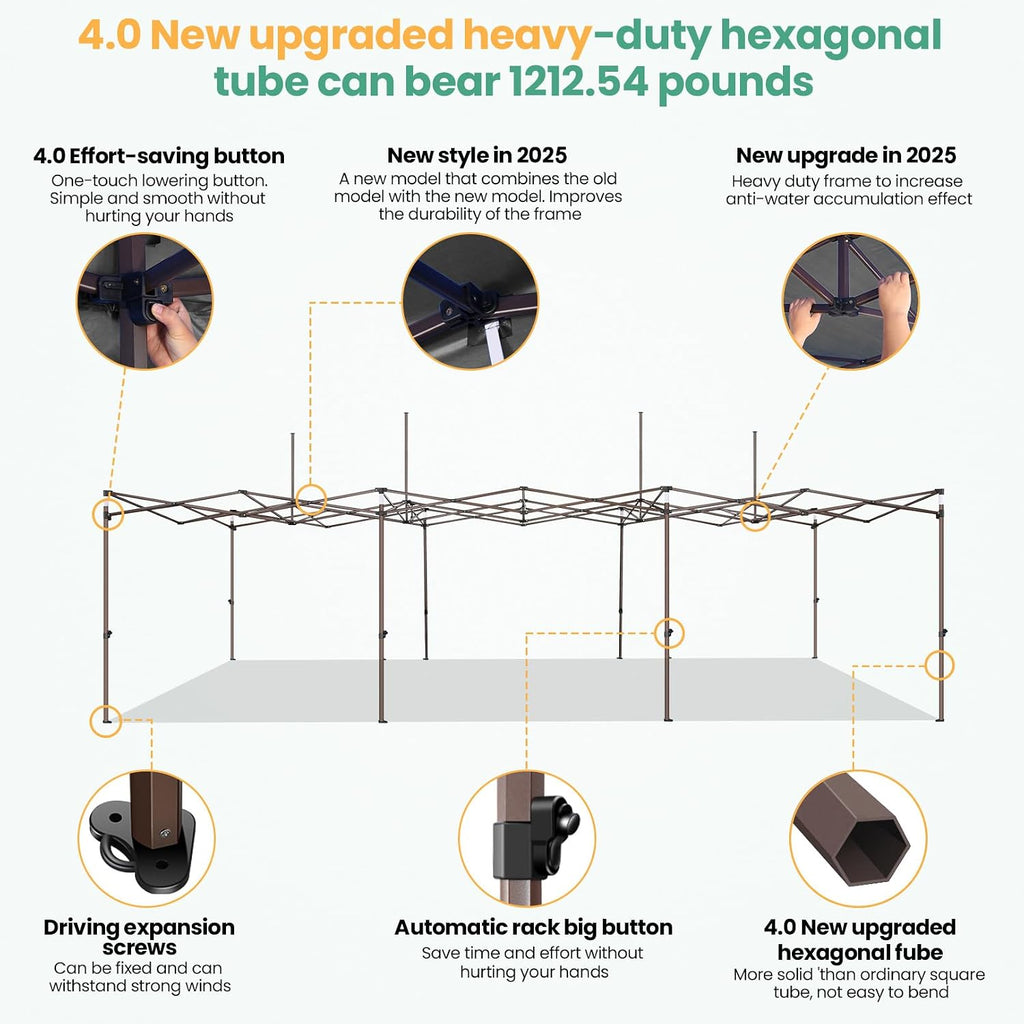 4.0 New upgraded heavy-duty hexagonal tube can bear 1212.54 pounds

4.0 Effort-saving button
One-touch lowering button. Simple and smooth without hurting your hands

New style in 2025
A new model that combines the old model with the new model. Improves the durability of the frame

New upgrade in 2025
Heavy duty frame to increase anti-water accumulation effect

Driving expansion screws
Can be fixed and can withstand strong winds

Automatic rack big button
Save time and effort without hurting your hands

4.0 New upgraded hexagonal fube
More solid 'than ordinary square tube, not easy to bend