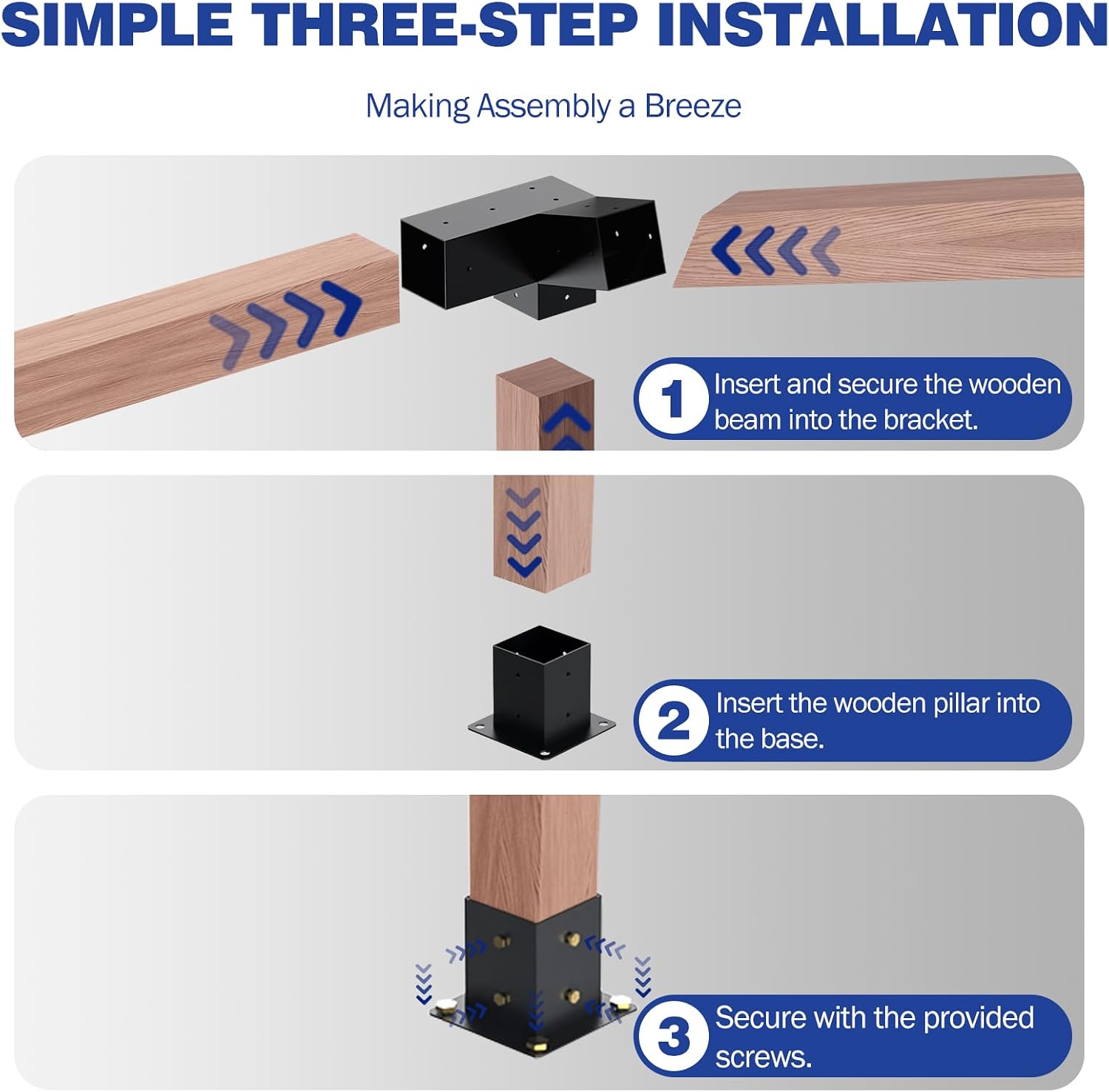 SIMPLE THREE-STEP INSTALLATION

Making Assembly a Breeze

1 Insert and secure the wooden beam into the bracket.

2 Insert the wooden pillar into the base.

3 Secure with the provided screws.