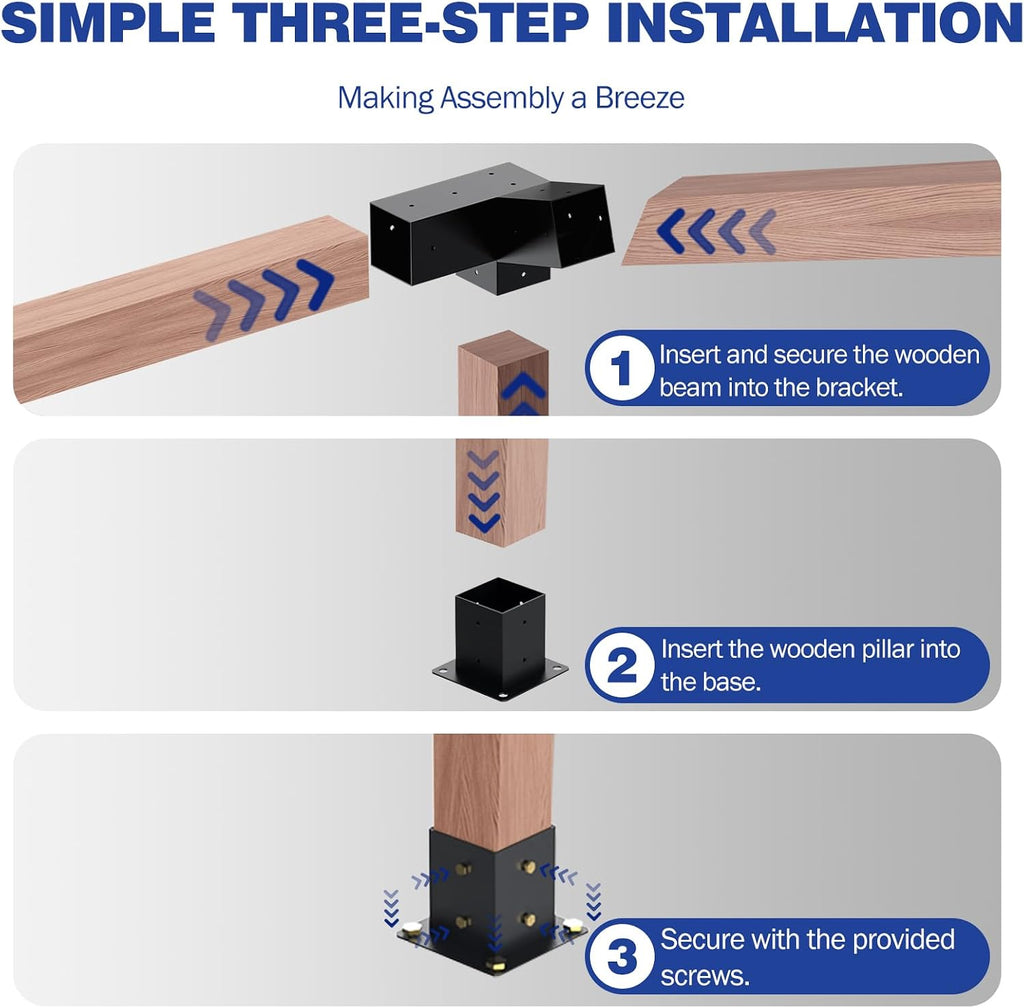 SIMPLE THREE-STEP INSTALLATION

Making Assembly a Breeze

1 Insert and secure the wooden beam into the bracket.

2 Insert the wooden pillar into the base.

3 Secure with the provided screws.