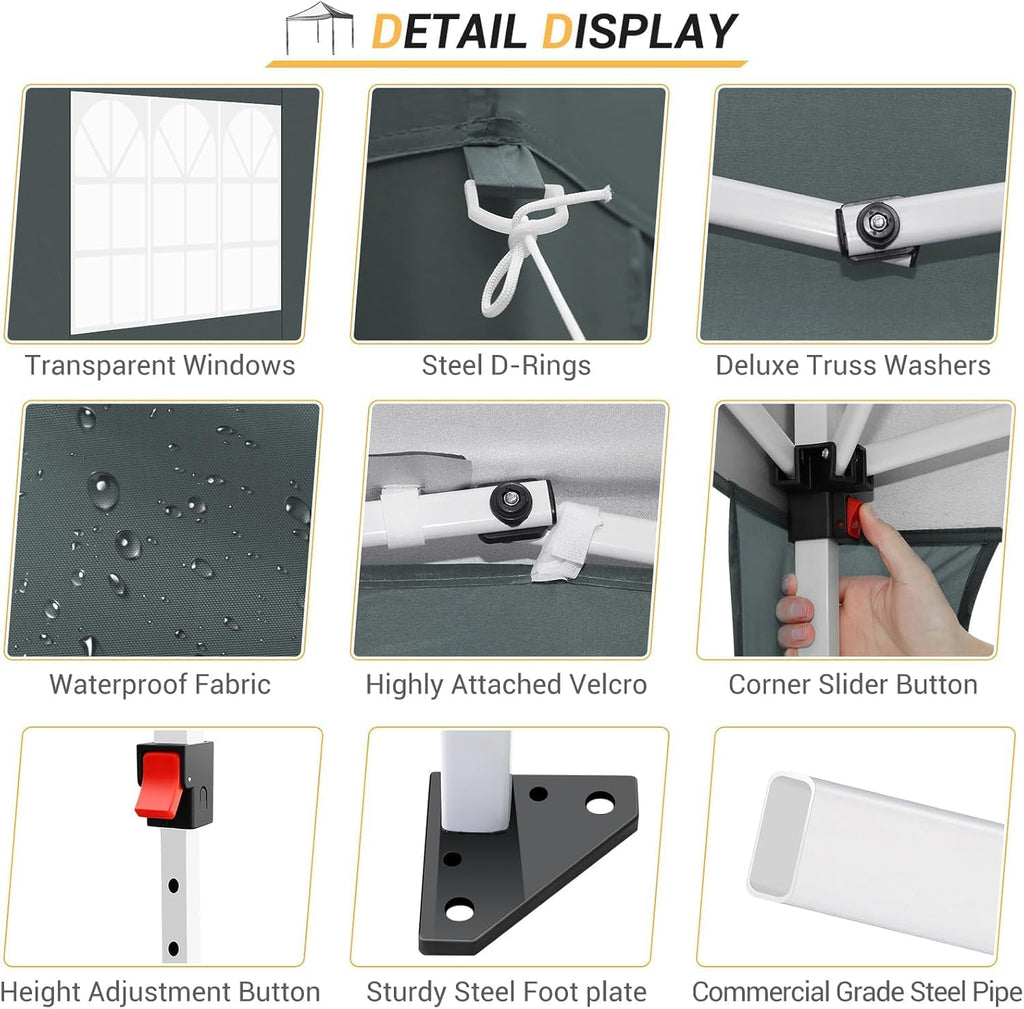 DETAIL DISPLAY

Transparent Windows

Steel D-Rings

Deluxe Truss Washers

Waterproof Fabric

Highly Attached Velcro

Corner Slider Button

Height Adjustment Button

Sturdy Steel Foot plate

Commercial Grade Steel Pipe