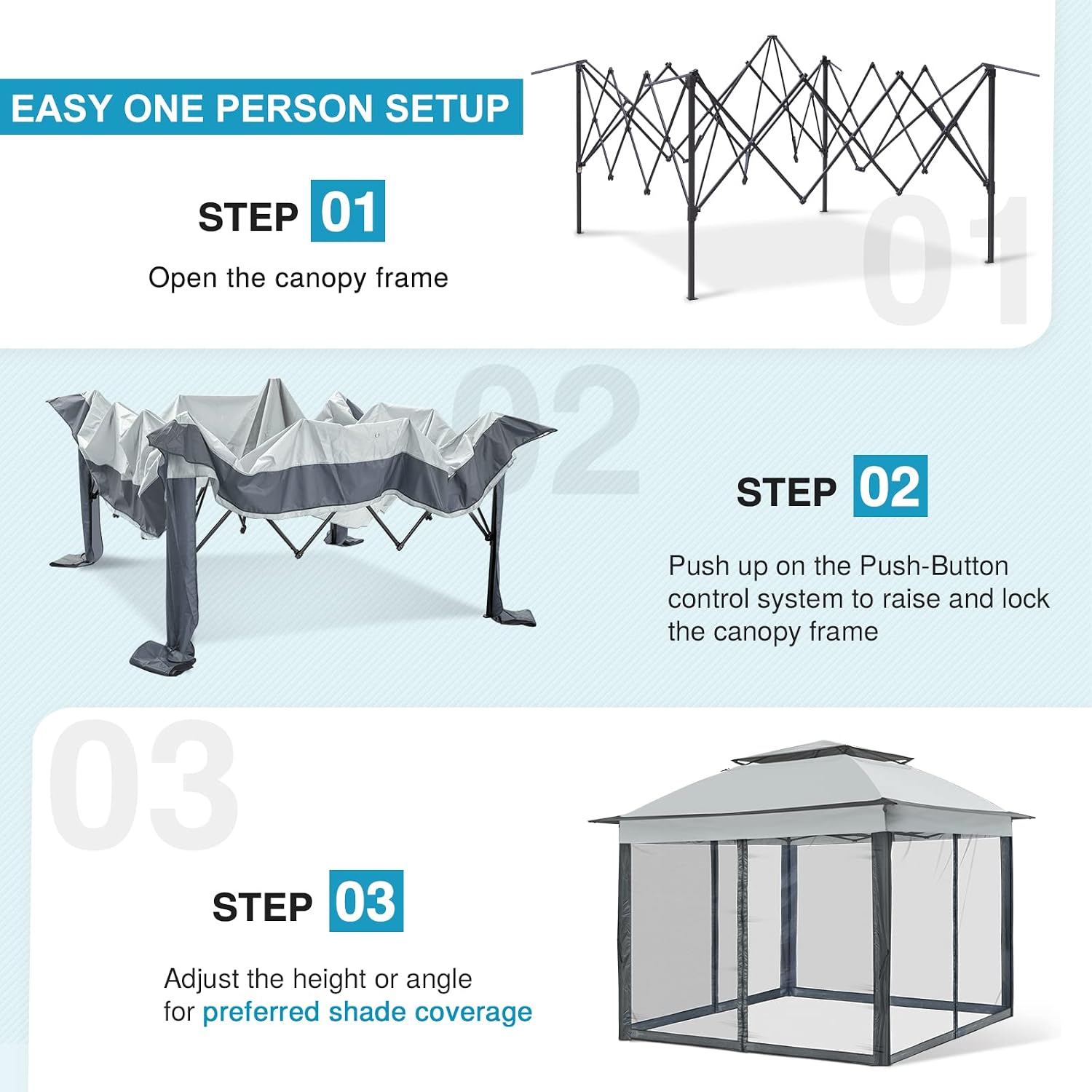 EASY ONE PERSON SETUP

STEP 01

Open the canopy frame

01

02

STEP 02

Push up on the Push-Button control system to raise and lock the canopy frame

03

STEP 03

Adjust the height or angle for preferred shade coverage