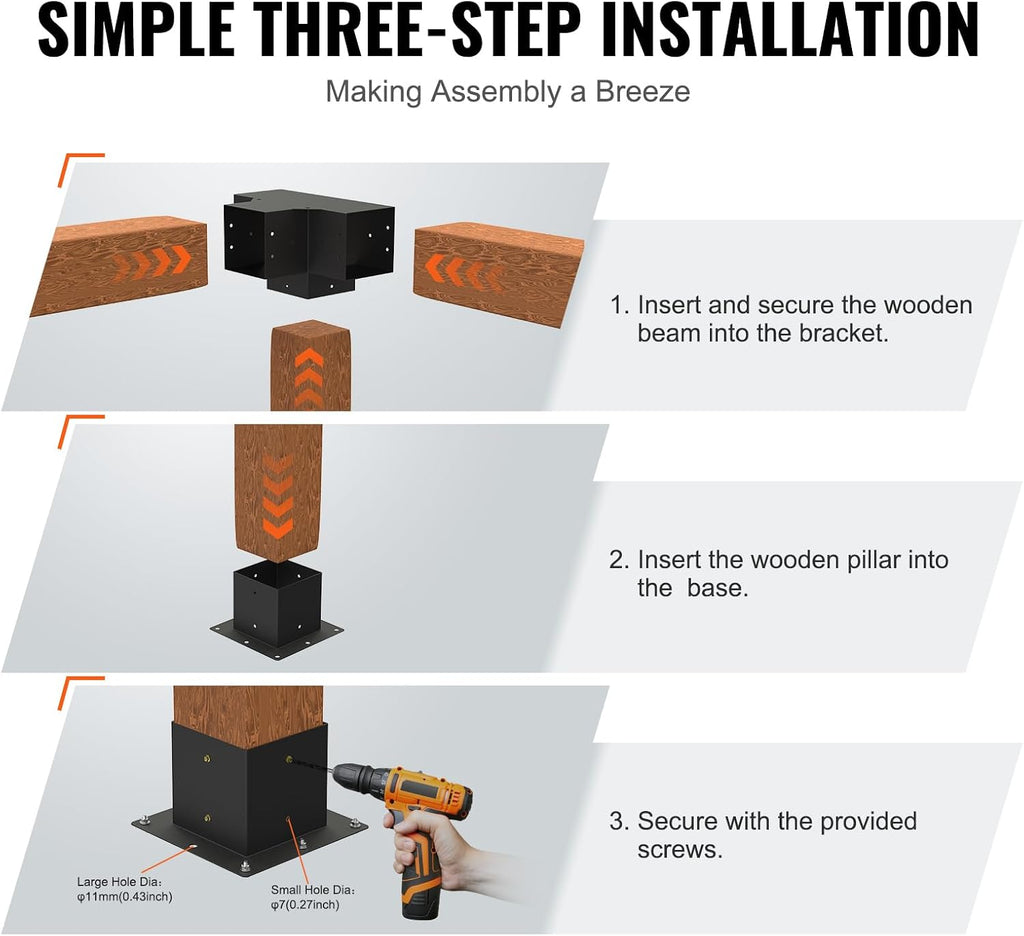 SIMPLE THREE-STEP INSTALLATION

Making Assembly a Breeze

1. Insert and secure the wooden beam into the bracket.

2. Insert the wooden pillar into the base.

Large Hole Dia: φ11mm(0.43inch)

Small Hole Dia: φ7(0.27inch)

3. Secure with the provided screws.