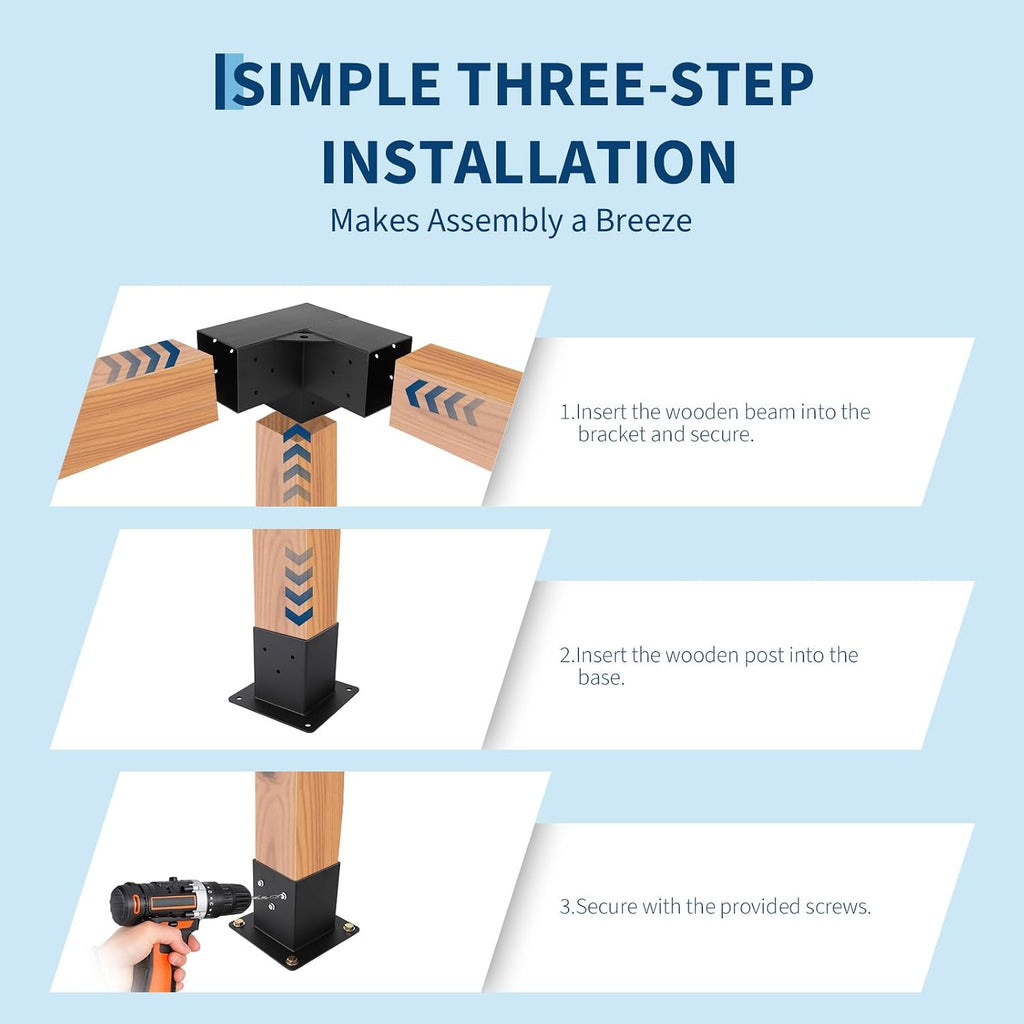 SIMPLE THREE-STEP INSTALLATION

Makes Assembly a Breeze

1.Insert the wooden beam into the bracket and secure.

2.Insert the wooden post into the base.

3.Secure with the provided screws.