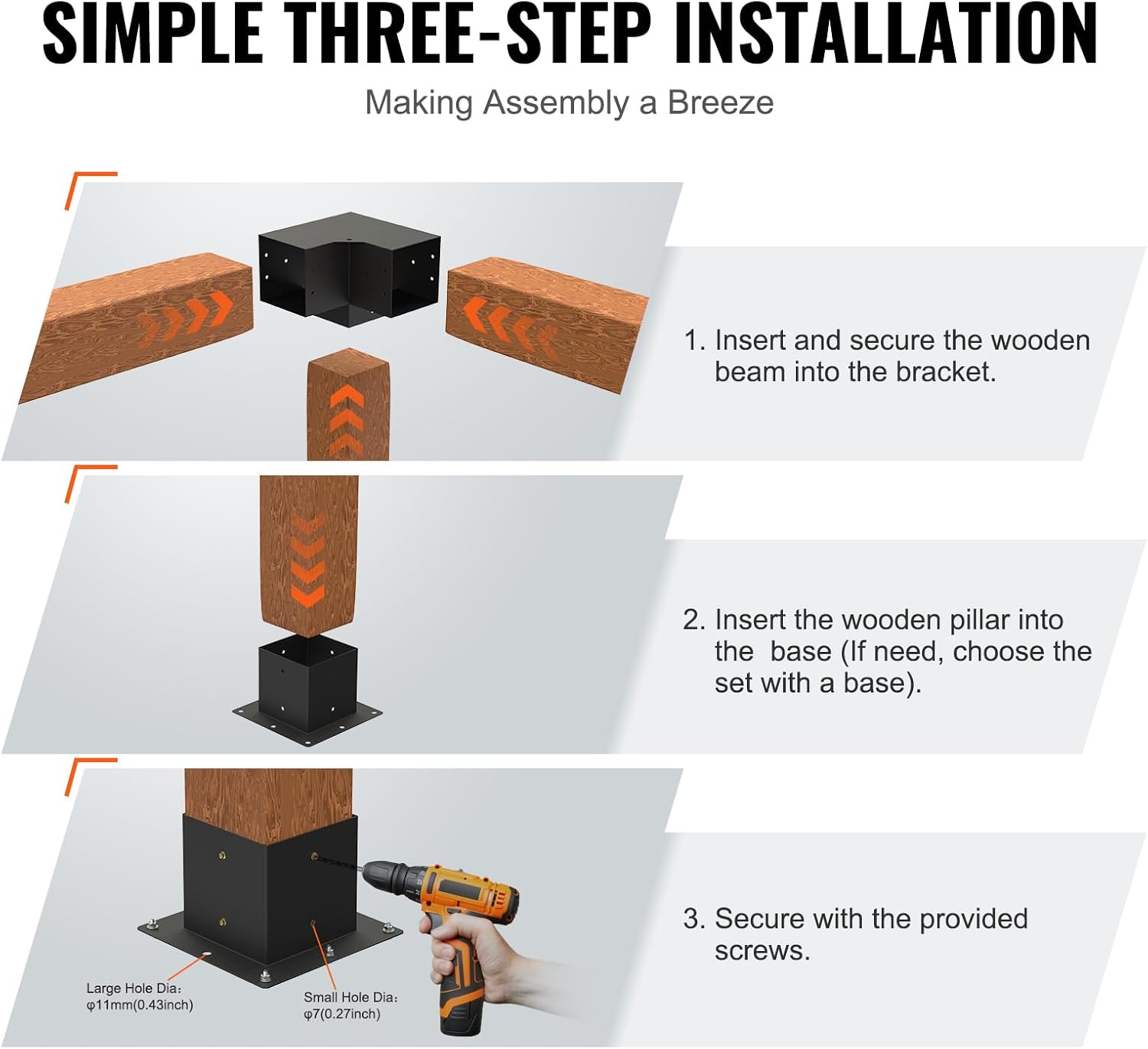 SIMPLE THREE-STEP INSTALLATION

Making Assembly a Breeze

1. Insert and secure the wooden beam into the bracket.

2. Insert the wooden pillar into the base (If need, choose the set with a base).

Large Hole Dia: φ11mm(0.43inch)

Small Hole Dia: φ7(0.27inch)

3. Secure with the provided screws.